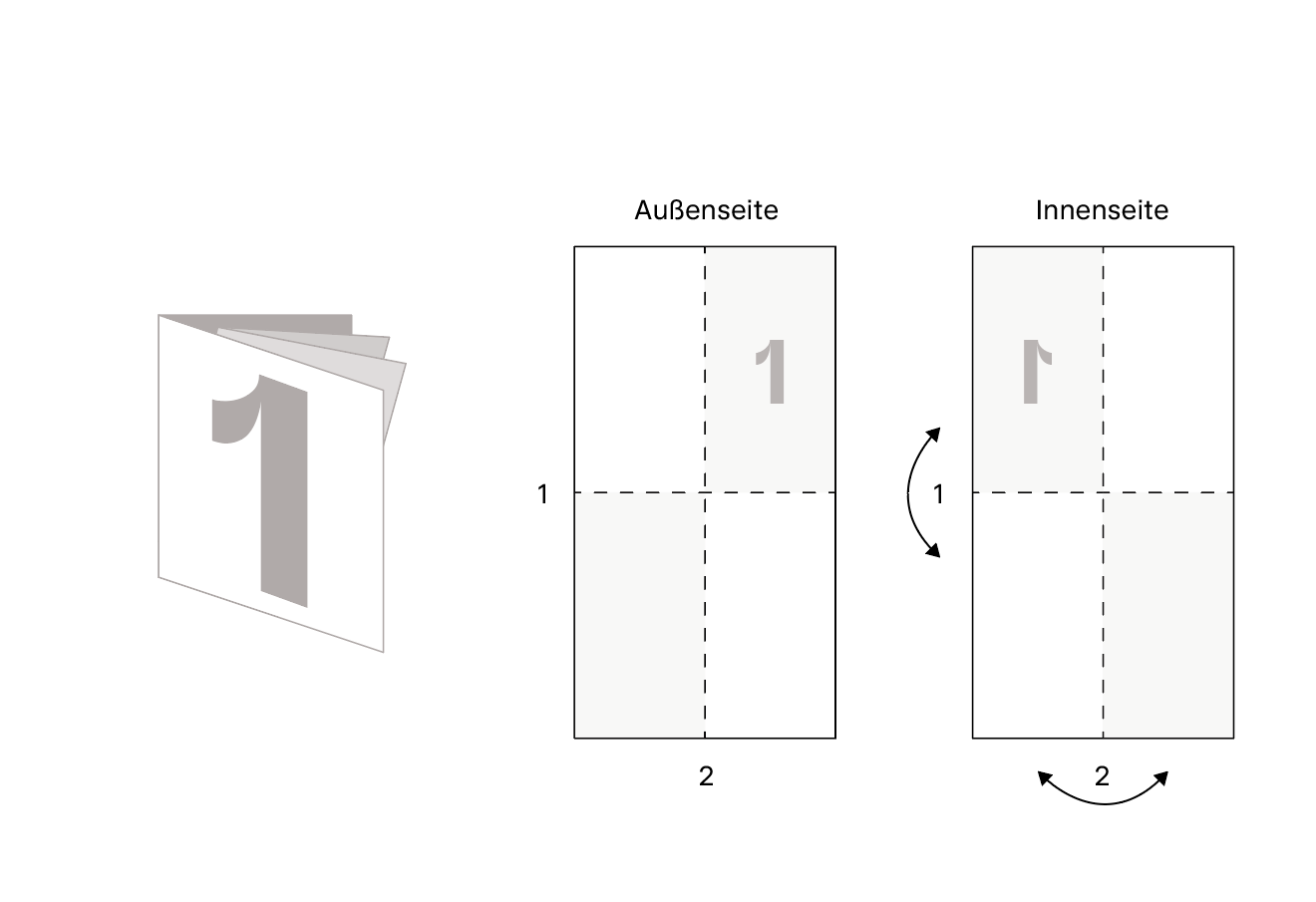 1

Außenseite

1

1

2

Innenseite

1

1

2